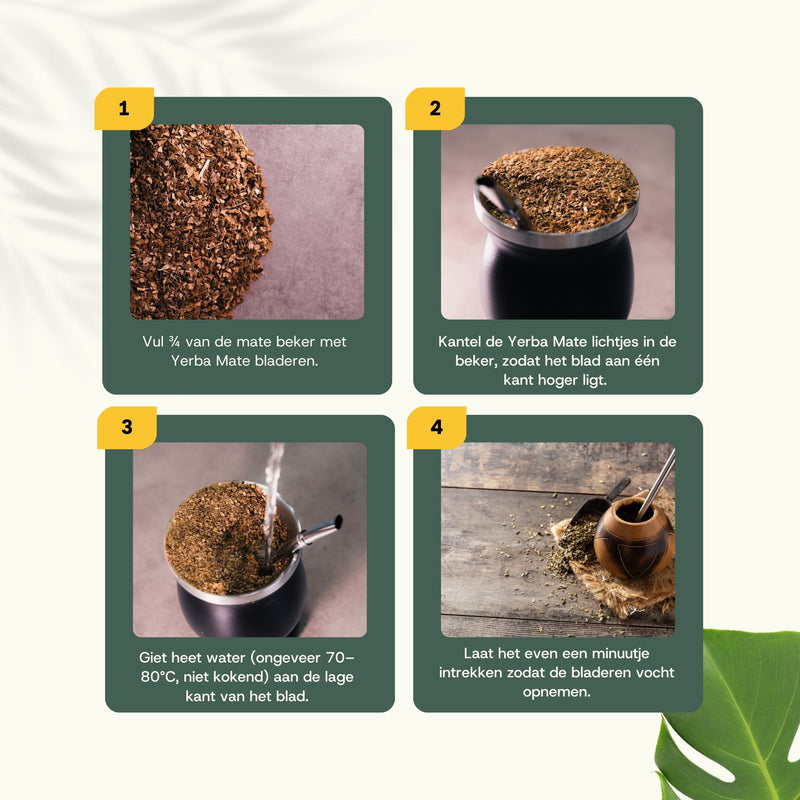 1

Vul ¾ van de mate beker met Yerba Mate bladeren.

2

Kantel de Yerba Mate lichtjes in de beker, zodat het blad aan één kant hoger ligt.

3

Giet heet water (ongeveer 70–80°C, niet kokend) aan de lage kant van het blad.

4

Laat het even een minuutje intrekken zodat de bladeren vocht opnemen.