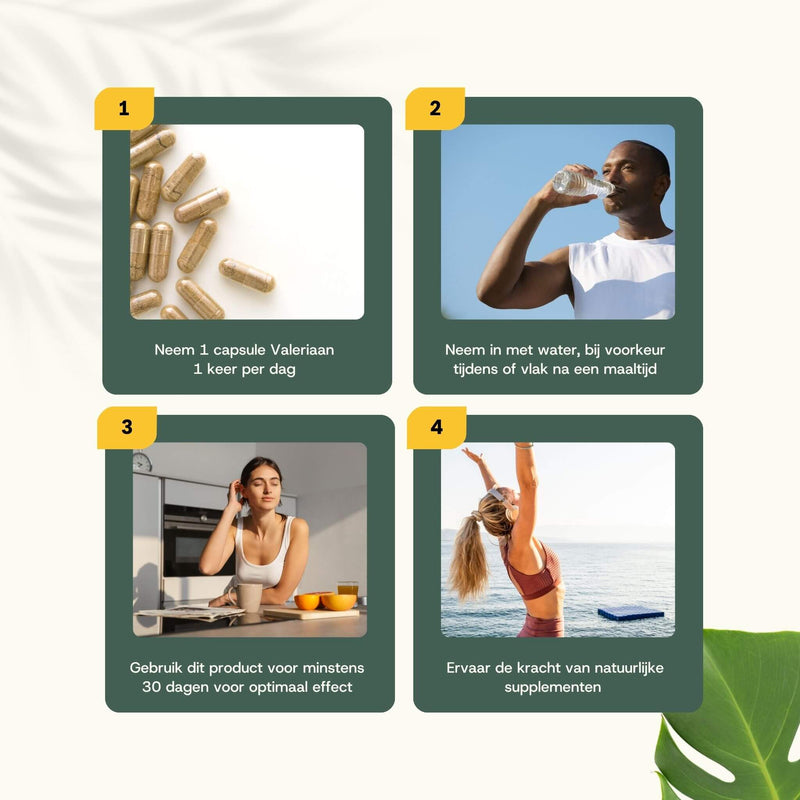 1

Neem 1 capsule Valeriaan 1 keer per dag

2

Neem in met water, bij voorkeur tijdens of vlak na een maaltijd

3

Gebruik dit product voor minstens 30 dagen voor optimaal effect

4

Ervaar de kracht van natuurlijke supplementen