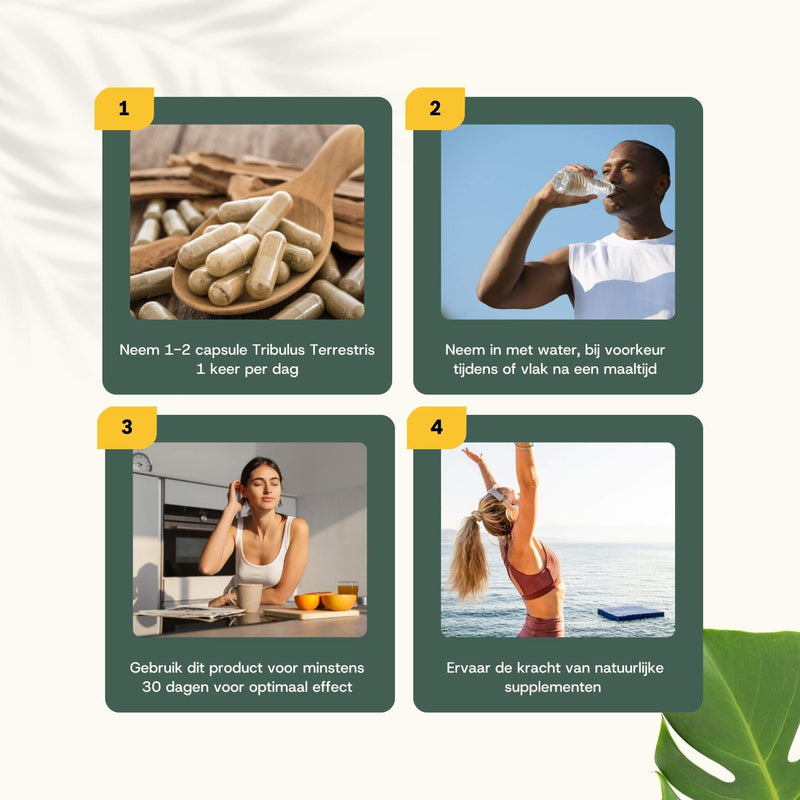 1

Neem 1-2 capsule Tribulus Terrestris 1 keer per dag

2

Neem in met water, bij voorkeur tijdens of vlak na een maaltijd

3

Gebruik dit product voor minstens 30 dagen voor optimaal effect

4

Ervaar de kracht van natuurlijke supplementen