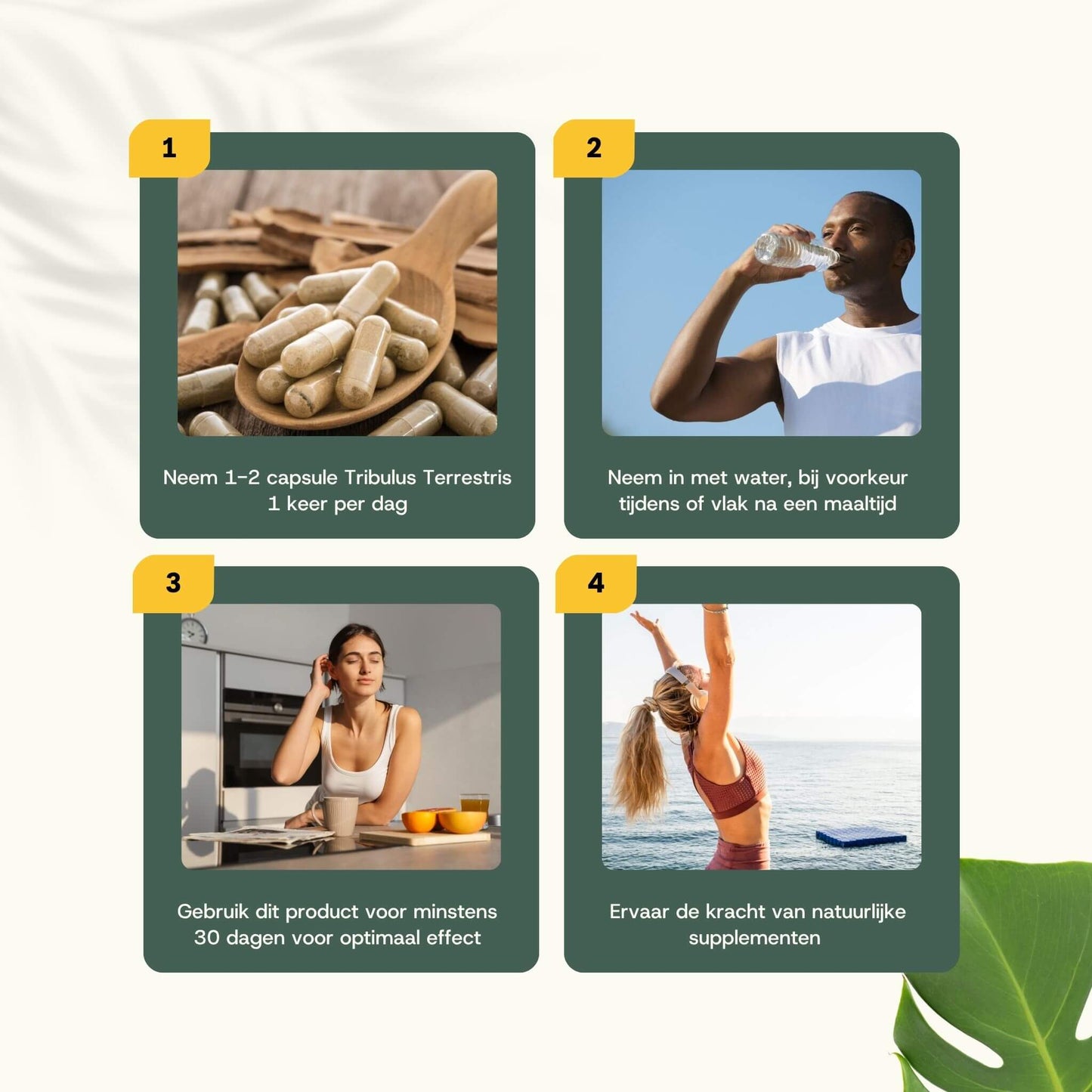 1

Neem 1-2 capsule Tribulus Terrestris 1 keer per dag

2

Neem in met water, bij voorkeur tijdens of vlak na een maaltijd

3

Gebruik dit product voor minstens 30 dagen voor optimaal effect

4

Ervaar de kracht van natuurlijke supplementen