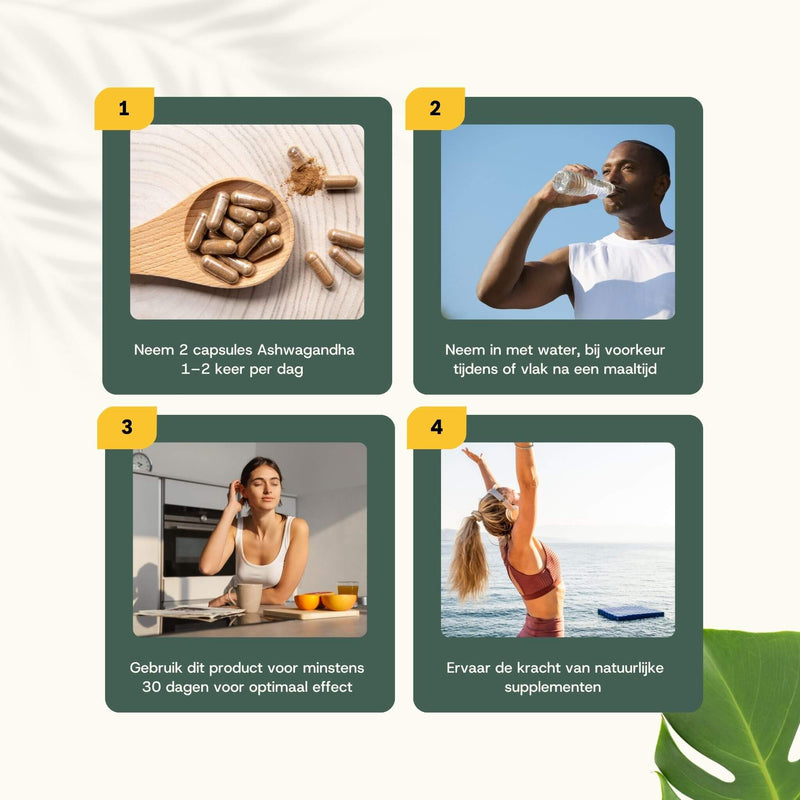 1

Neem 2 capsules Ashwagandha 1–2 keer per dag

2

Neem in met water, bij voorkeur tijdens of vlak na een maaltijd

3

Gebruik dit product voor minstens 30 dagen voor optimaal effect

4

Ervaar de kracht van natuurlijke supplementen