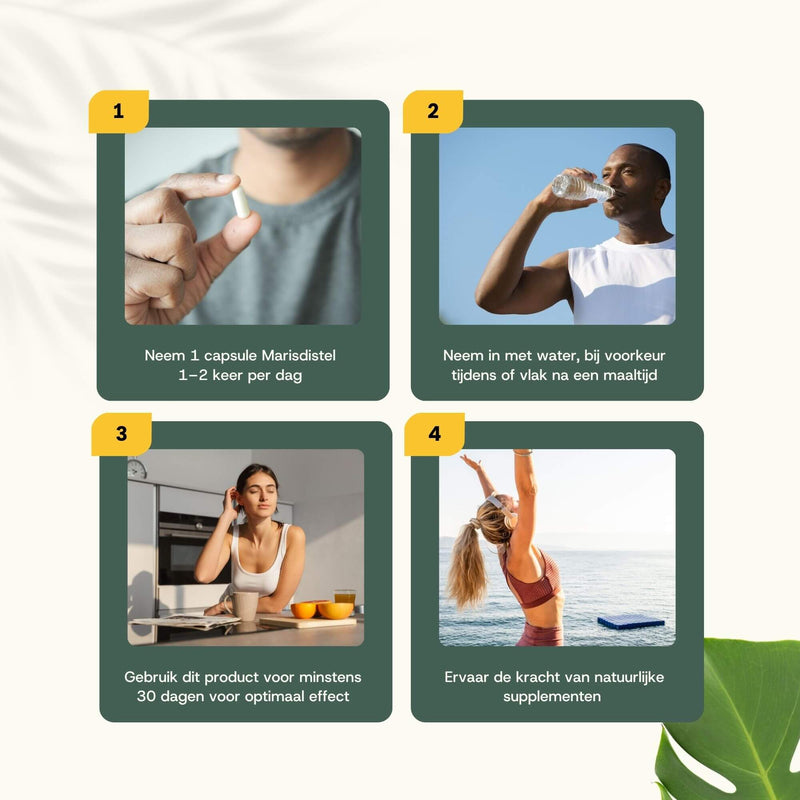 1

Neem 1 capsule Marisdistel 1–2 keer per dag

2

Neem in met water, bij voorkeur tijdens of vlak na een maaltijd

3

Gebruik dit product voor minstens 30 dagen voor optimaal effect

4

Ervaar de kracht van natuurlijke supplementen