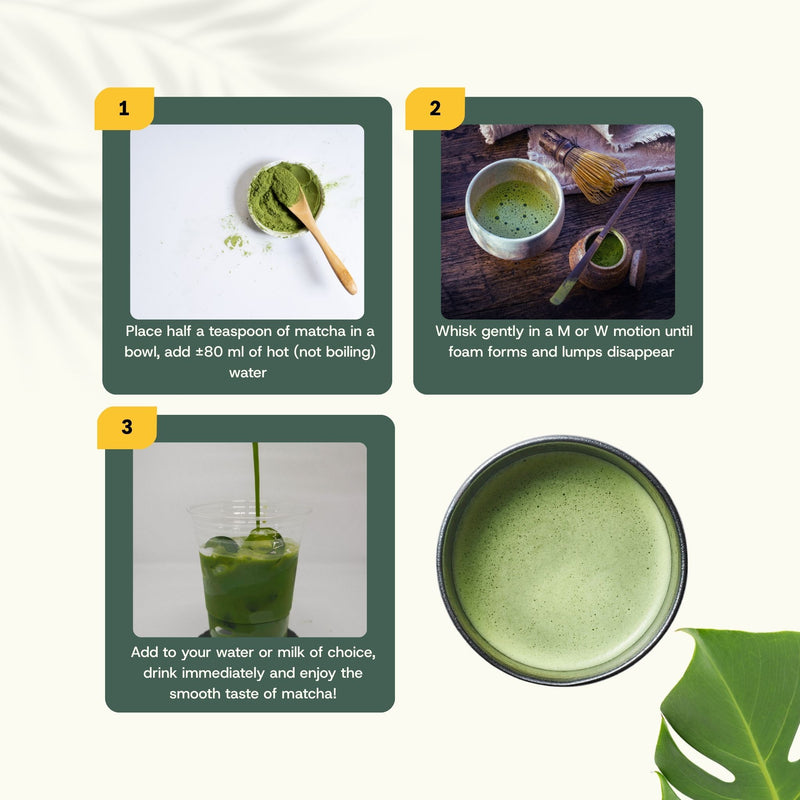 1

Place half a teaspoon of matcha in a bowl, add ±80 ml of hot (not boiling) water

2

Whisk gently in a M or W motion until foam forms and lumps disappear

3

Add to your water or milk of choice, drink immediately and enjoy the smooth taste of matcha!