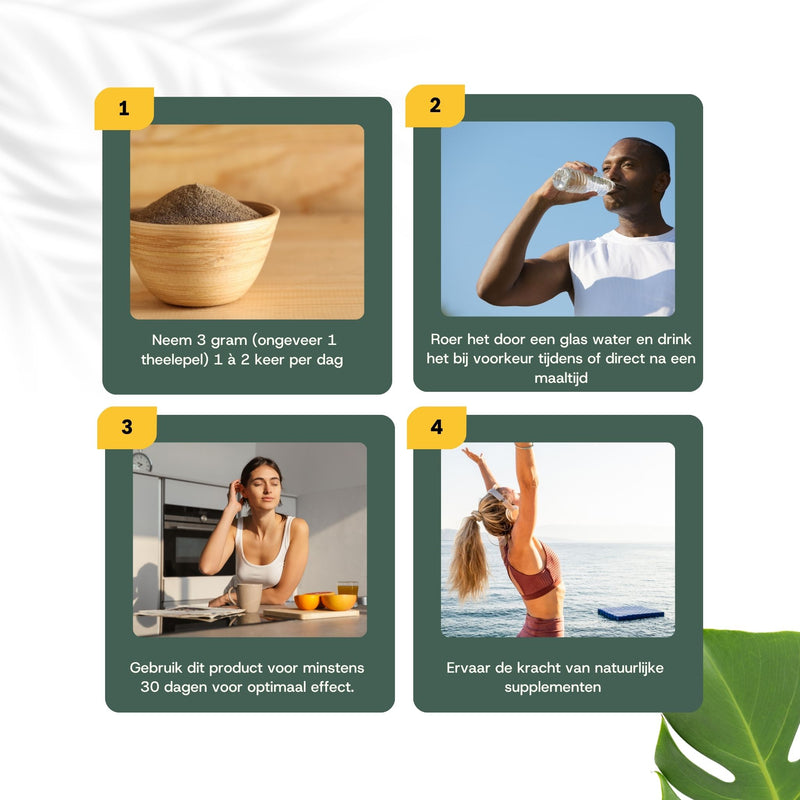 1

Neem 3 gram (ongeveer 1 theelepel) 1 à 2 keer per dag

2

Roer het door een glas water en drink het bij voorkeur tijdens of direct na een maaltijd

3

Gebruik dit product voor minstens 30 dagen voor optimaal effect.

4

Ervaar de kracht van natuurlijke supplementen