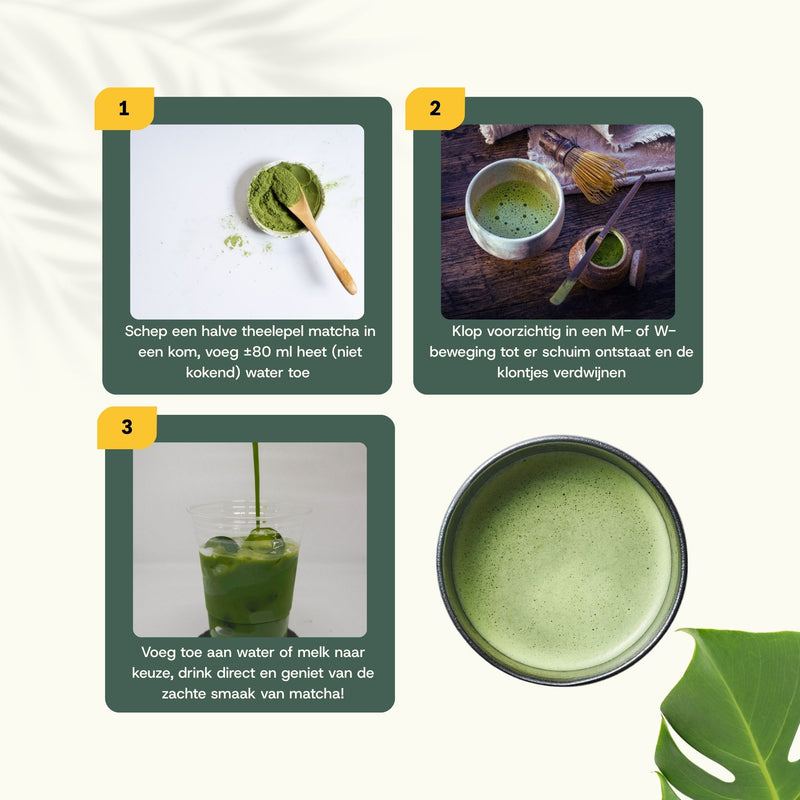 1

Schep een halve theelepel matcha in een kom, voeg ±80 ml heet (niet kokend) water toe

2

Klop voorzichtig in een M- of W-beweging tot er schuim ontstaat en de klontjes verdwijnen

3

Voeg toe aan water of melk naar keuze, drink direct en geniet van de zachte smaak van matcha!