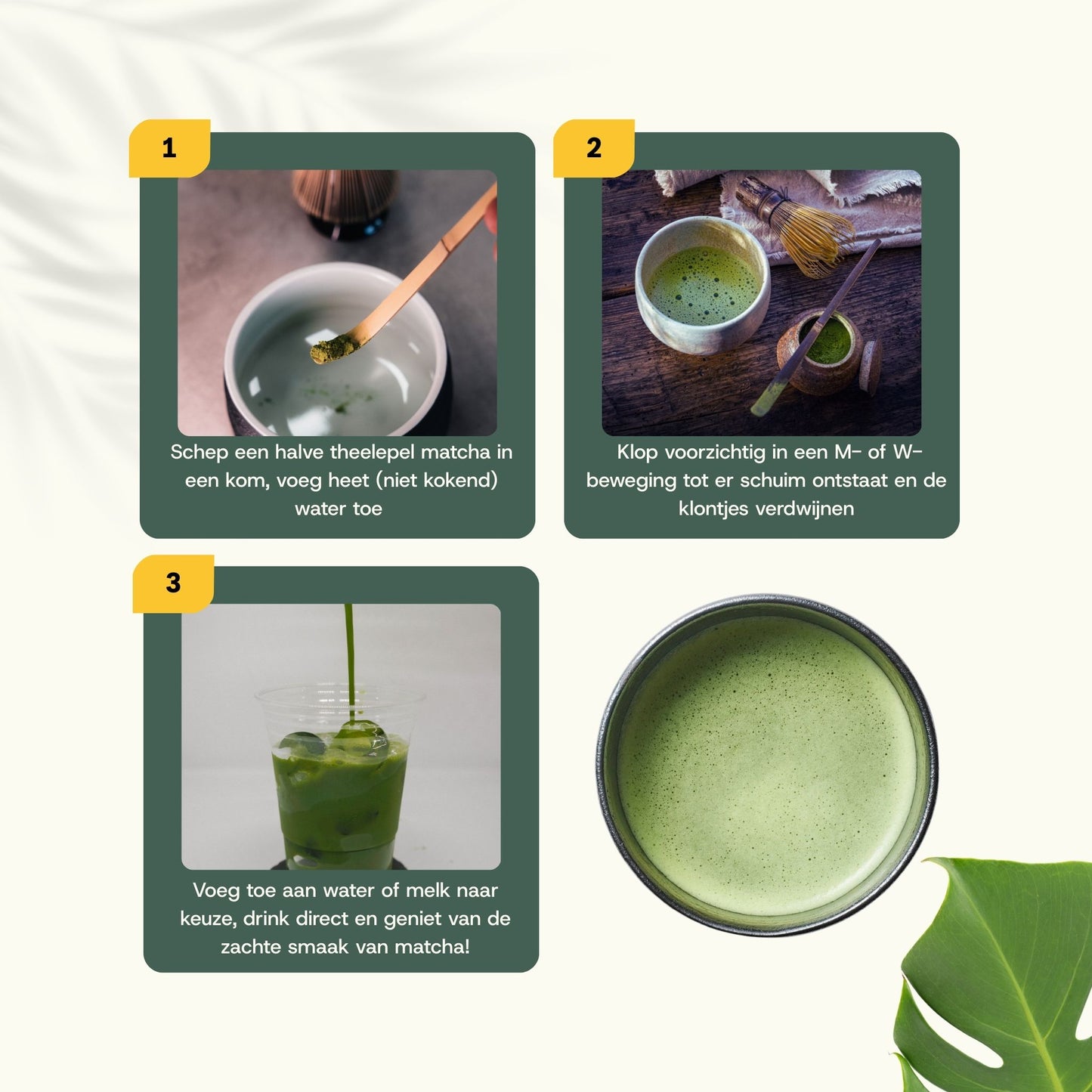 1

Schep een halve theelepel matcha in een kom, voeg heet (niet kokend) water toe

2

Klop voorzichtig in een M- of W-beweging tot er schuim ontstaat en de klontjes verdwijnen

3

Voeg toe aan water of melk naar keuze, drink direct en geniet van de zachte smaak van matcha!