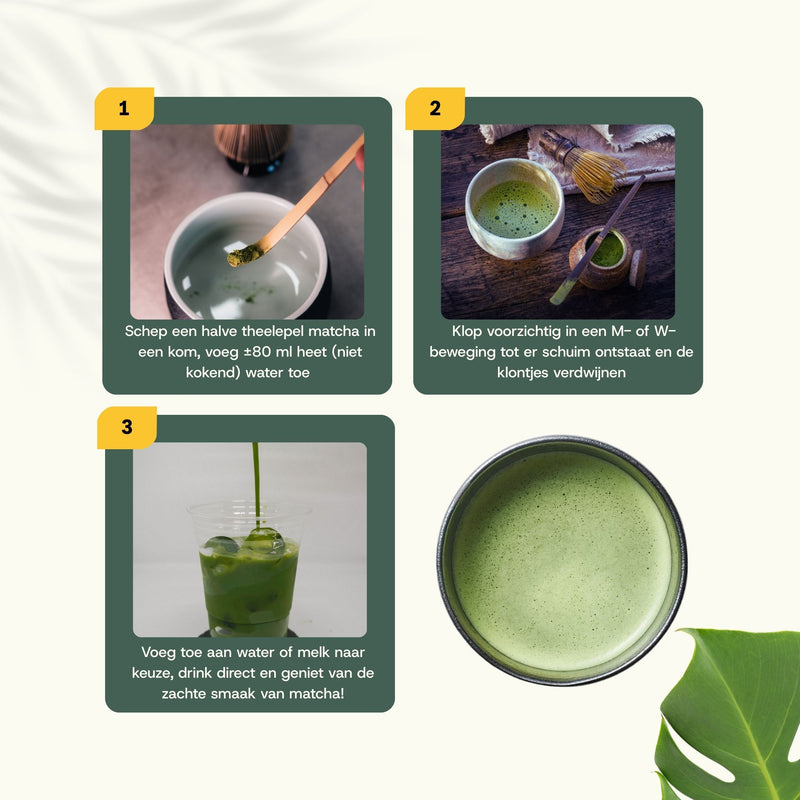 1

Schep een halve theelepel matcha in een kom, voeg ±80 ml heet (niet kokend) water toe

2

Klop voorzichtig in een M- of W-beweging tot er schuim ontstaat en de klontjes verdwijnen

3

Voeg toe aan water of melk naar keuze, drink direct en geniet van de zachte smaak van matcha!