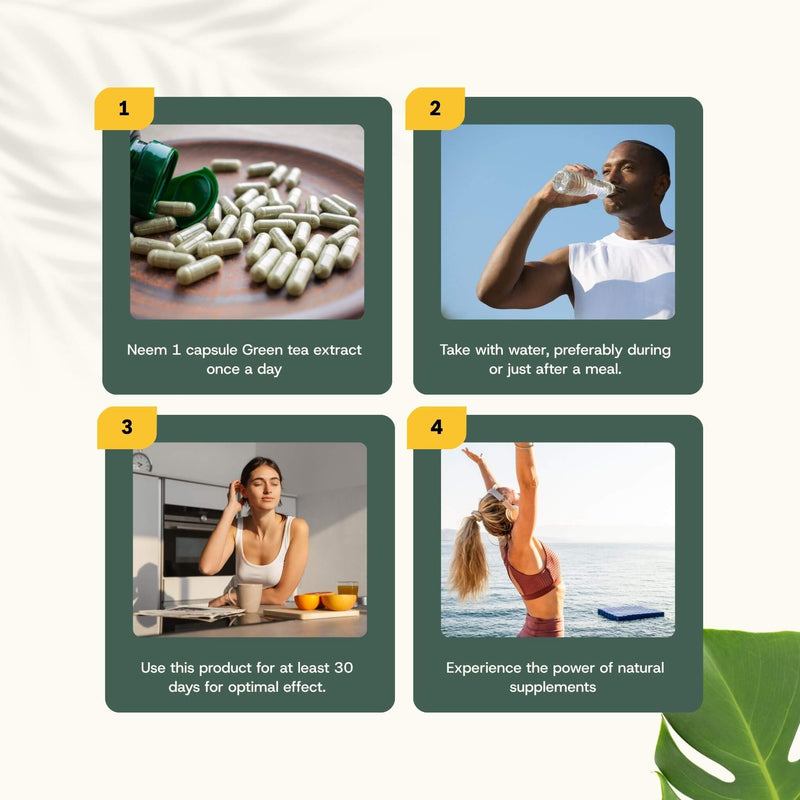 1

Neem 1 capsule Green tea extract once a day

2

Take with water, preferably during or just after a meal.

3

Use this product for at least 30 days for optimal effect.

4

Experience the power of natural supplements