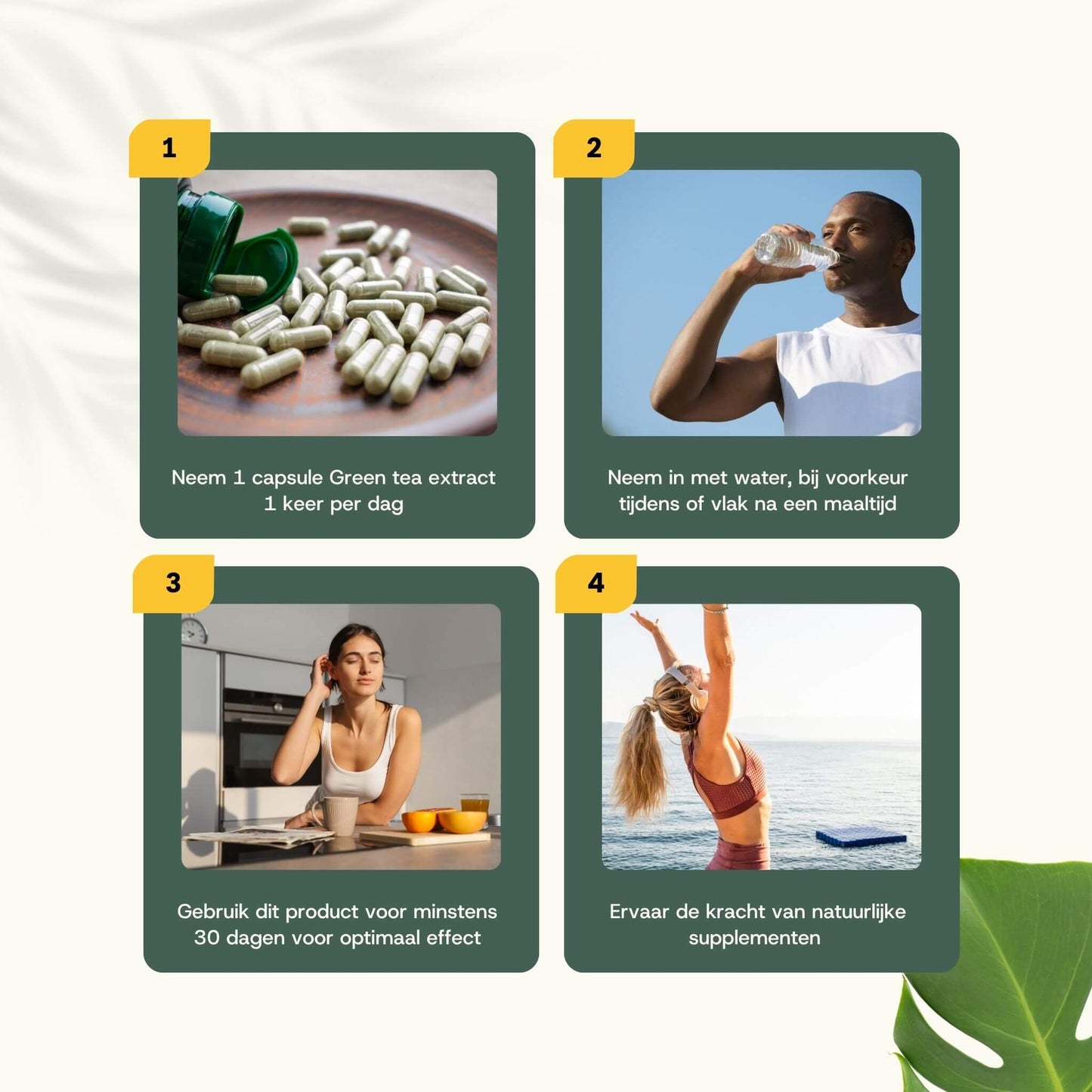 1

Neem 1 capsule Green tea extract 1 keer per dag

2

Neem in met water, bij voorkeur tijdens of vlak na een maaltijd

3

Gebruik dit product voor minstens 30 dagen voor optimaal effect

4

Ervaar de kracht van natuurlijke supplementen