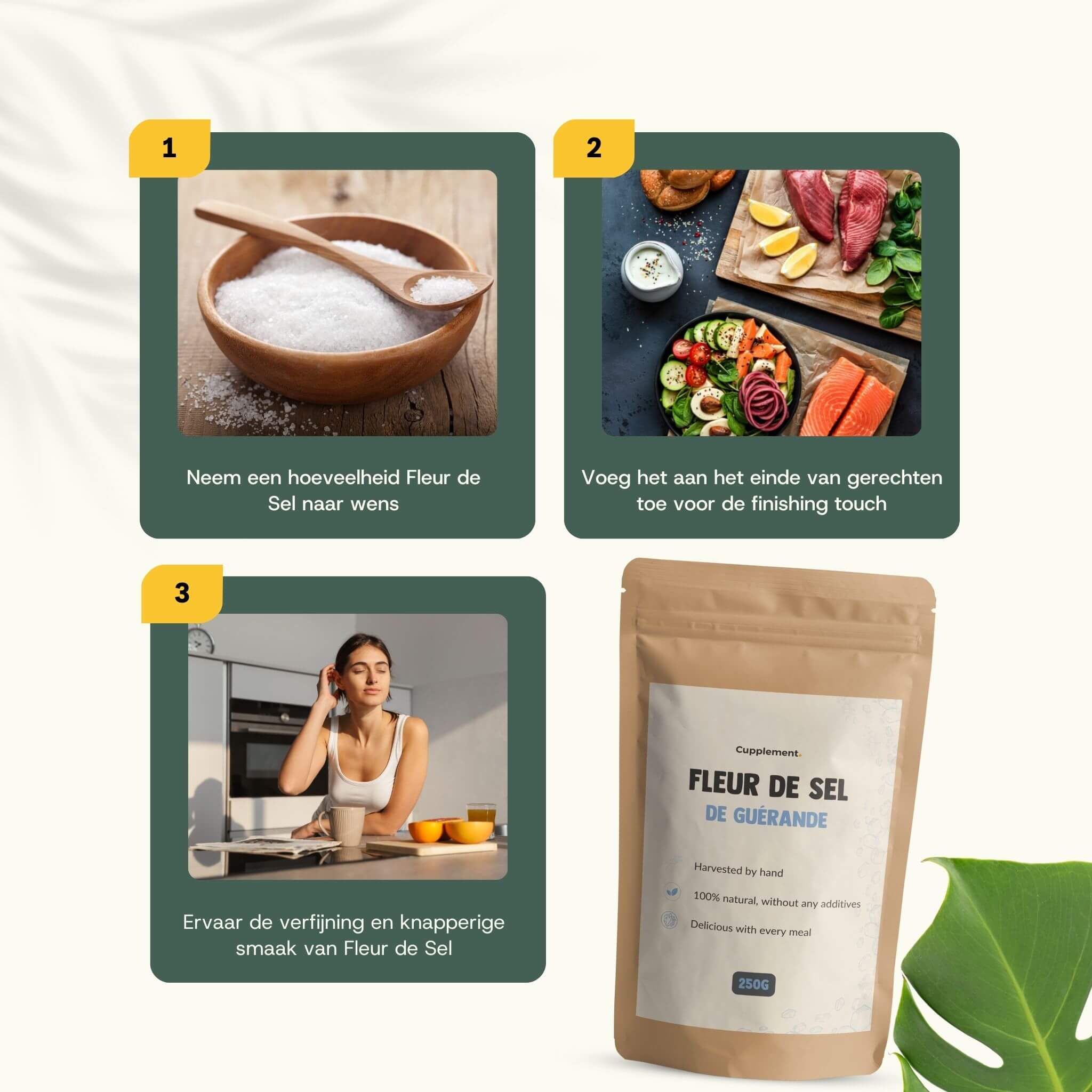 1

Neem een hoeveelheid Fleur de Sel naar wens

2

Voeg het aan het einde van gerechten toe voor de finishing touch

3

Ervaar de verfijning en knapperige smaak van Fleur de Sel

Cupplement.

FLEUR DE SEL
DE GUÉRANDE

Harvested by hand

100% natural, without any additives

Delicious with every meal

250G