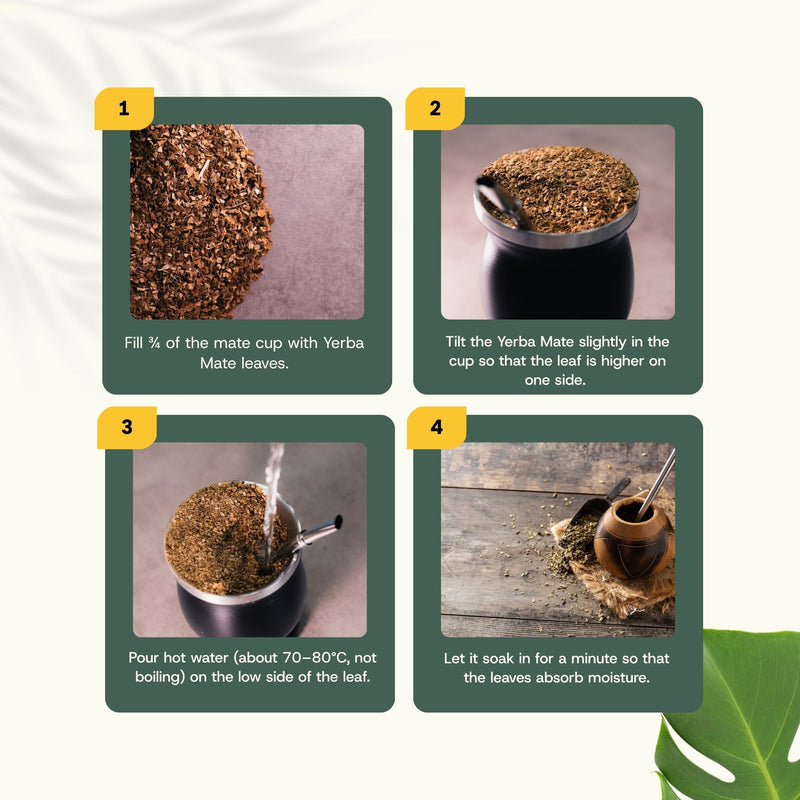 1

Fill ¾ of the mate cup with Yerba Mate leaves.

2

Tilt the Yerba Mate slightly in the cup so that the leaf is higher on one side.

3

Pour hot water (about 70–80°C, not boiling) on the low side of the leaf.

4

Let it soak in for a minute so that the leaves absorb moisture.