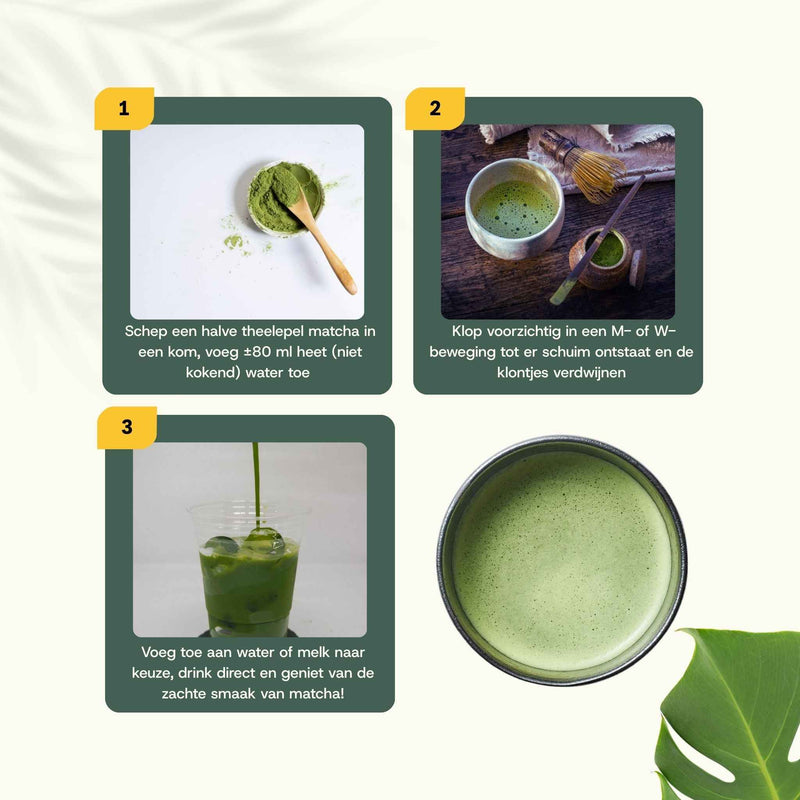 1

Schep een halve theelepel matcha in een kom, voeg ±80 ml heet (niet kokend) water toe

2

Klop voorzichtig in een M- of W-beweging tot er schuim ontstaat en de klontjes verdwijnen

3

Voeg toe aan water of melk naar keuze, drink direct en geniet van de zachte smaak van matcha!