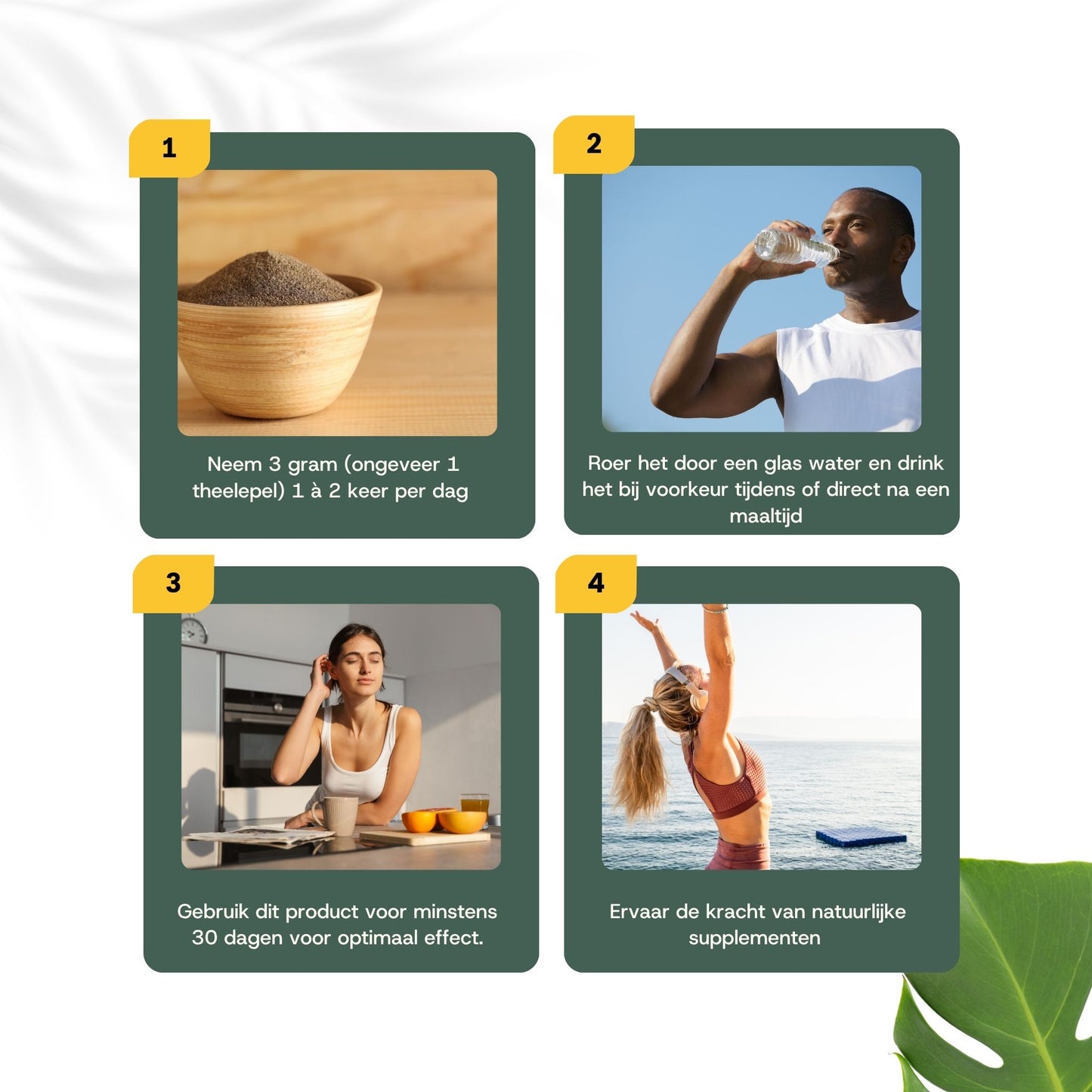 1

Neem 3 gram (ongeveer 1 theelepel) 1 à 2 keer per dag

2

Roer het door een glas water en drink het bij voorkeur tijdens of direct na een maaltijd

3

Gebruik dit product voor minstens 30 dagen voor optimaal effect.

4

Ervaar de kracht van natuurlijke supplementen