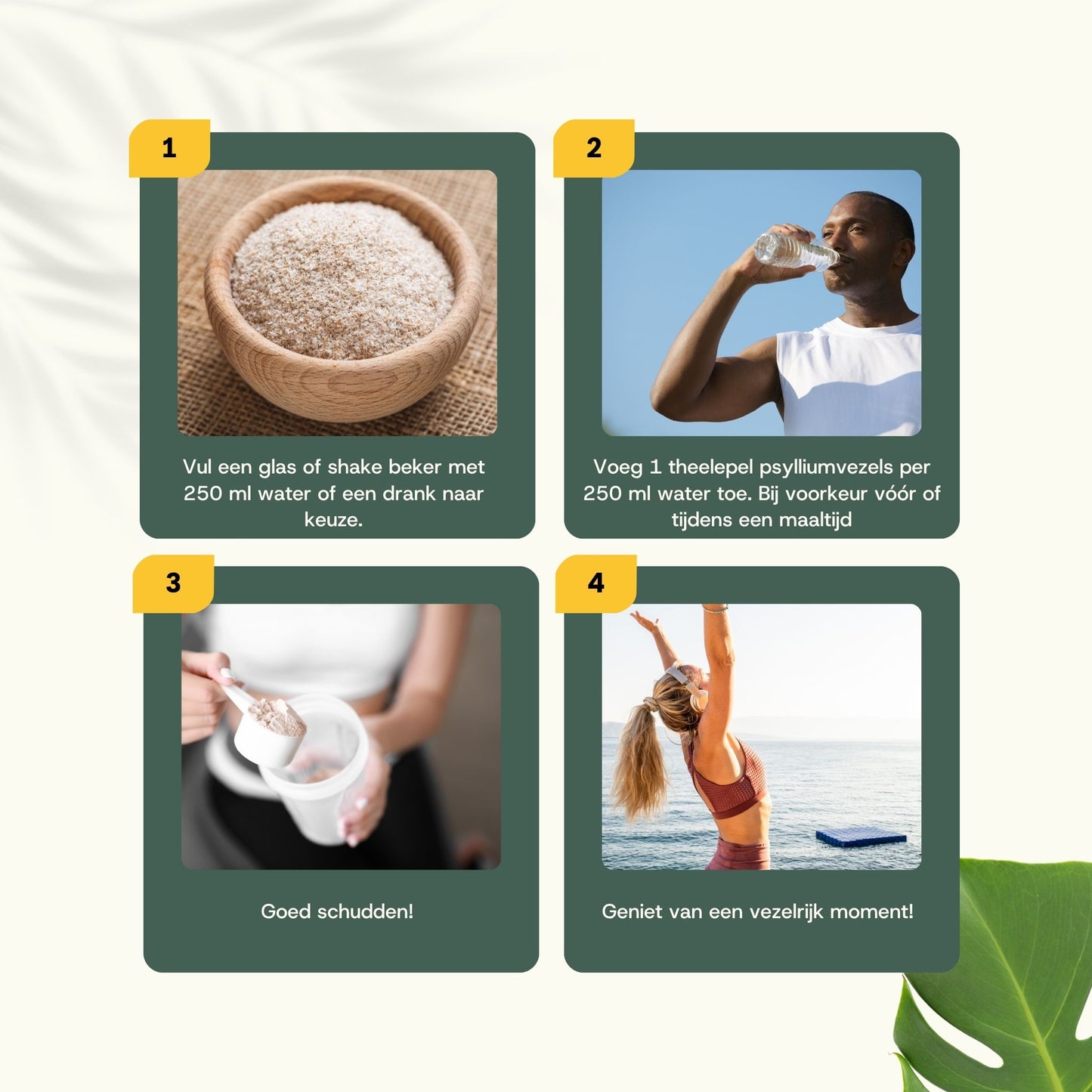 1

Vul een glas of shake beker met 250 ml water of een drank naar keuze.

2

Voeg 1 theelepel psylliumvezels per 250 ml water toe. Bij voorkeur vóór of tijdens een maaltijd

3

Goed schudden!

4

Geniet van een vezelrijk moment!