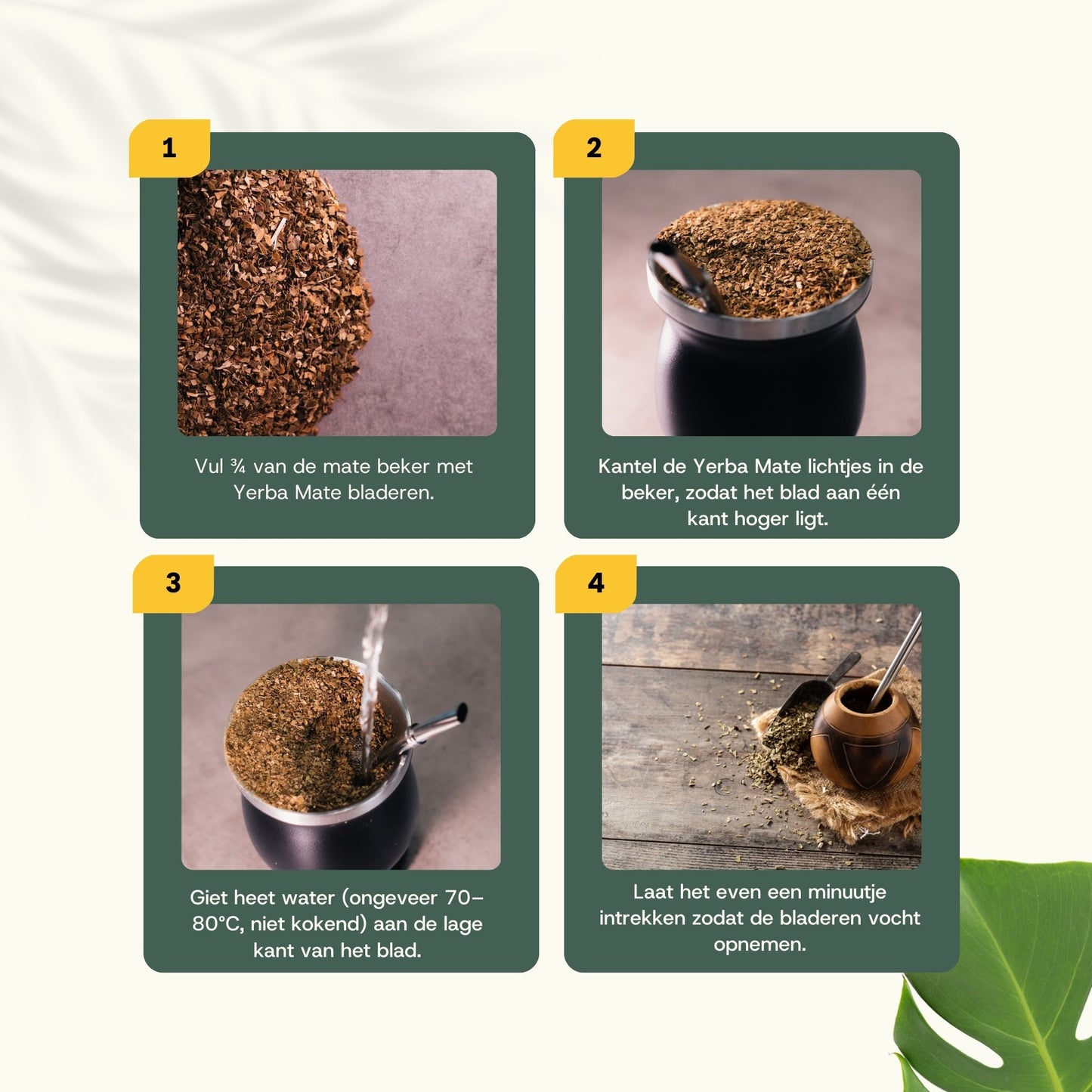 1

Vul ¾ van de mate beker met Yerba Mate bladeren.

2

Kantel de Yerba Mate lichtjes in de beker, zodat het blad aan één kant hoger ligt.

3

Giet heet water (ongeveer 70–80°C, niet kokend) aan de lage kant van het blad.

4

Laat het even een minuutje intrekken zodat de bladeren vocht opnemen.