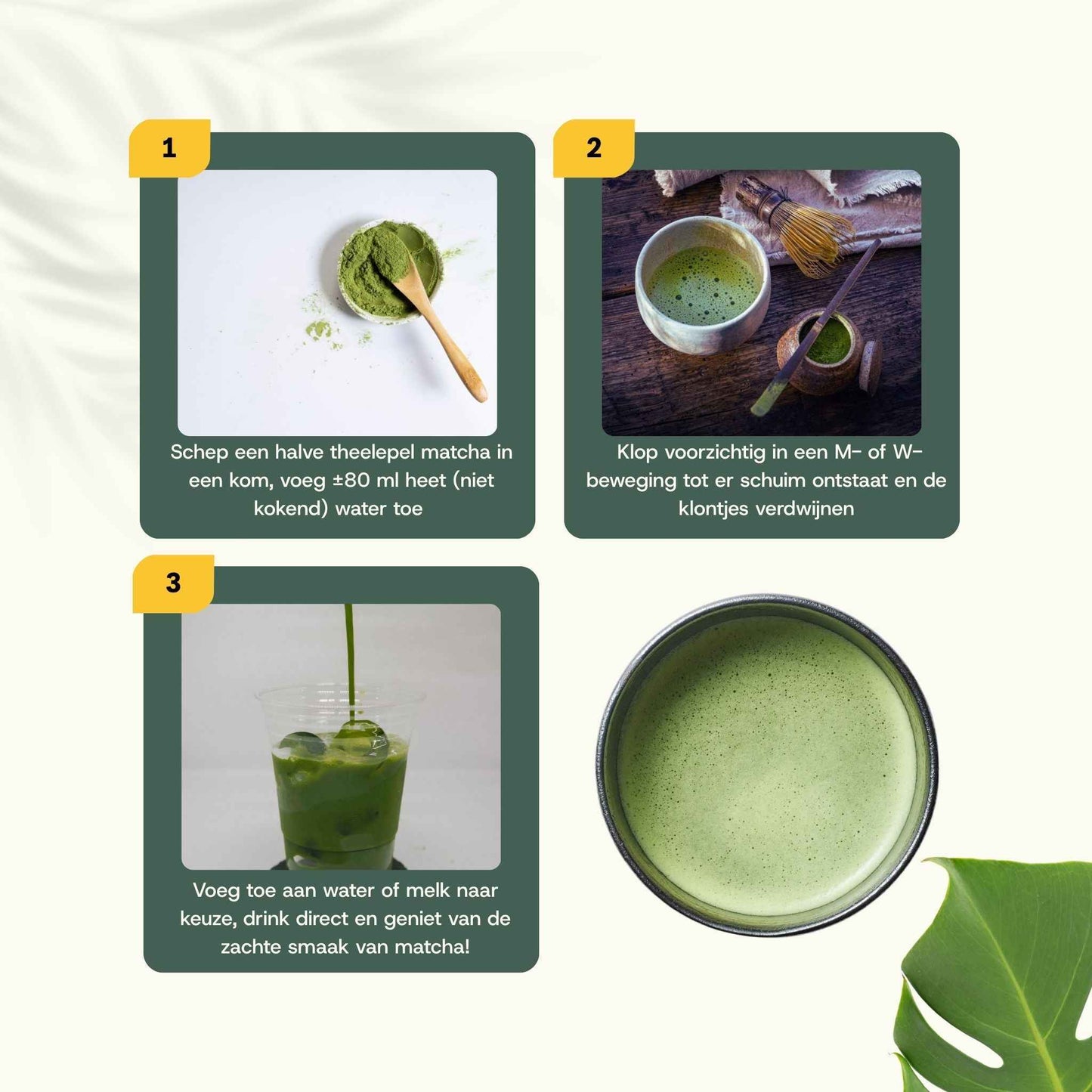 1

Schep een halve theelepel matcha in een kom, voeg ±80 ml heet (niet kokend) water toe

2

Klop voorzichtig in een M- of W-beweging tot er schuim ontstaat en de klontjes verdwijnen

3

Voeg toe aan water of melk naar keuze, drink direct en geniet van de zachte smaak van matcha!